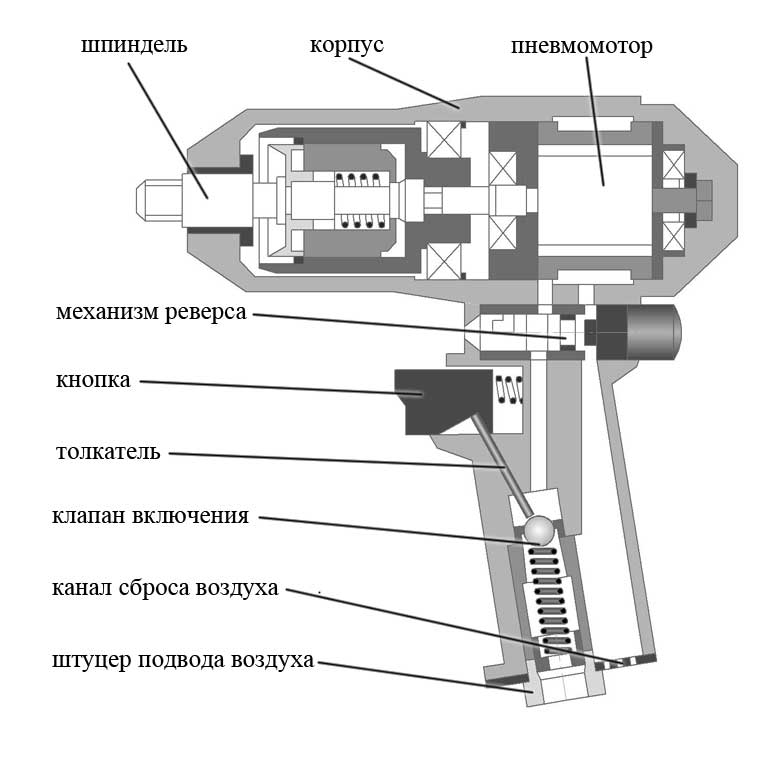 шпиндель
корпус
пневмомотор
механизм реверса
кнопка
толкатель
клапан включения
канал сброса воздуха
штуцер подвода воздуха